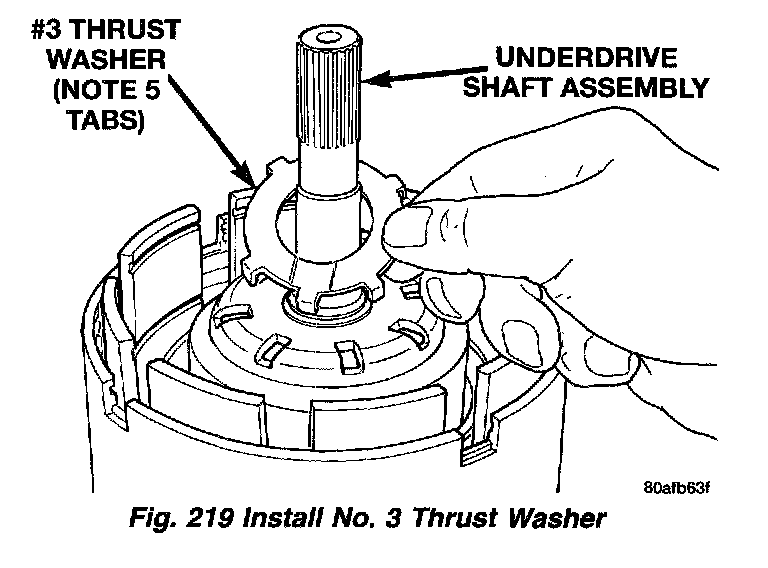 #3 THRUST WASHER (NOTE 5 TABS)

UNDERDRIVE SHAFT ASSEMBLY

80afb63f

Fig. 219 Install No. 3 Thrust Washer