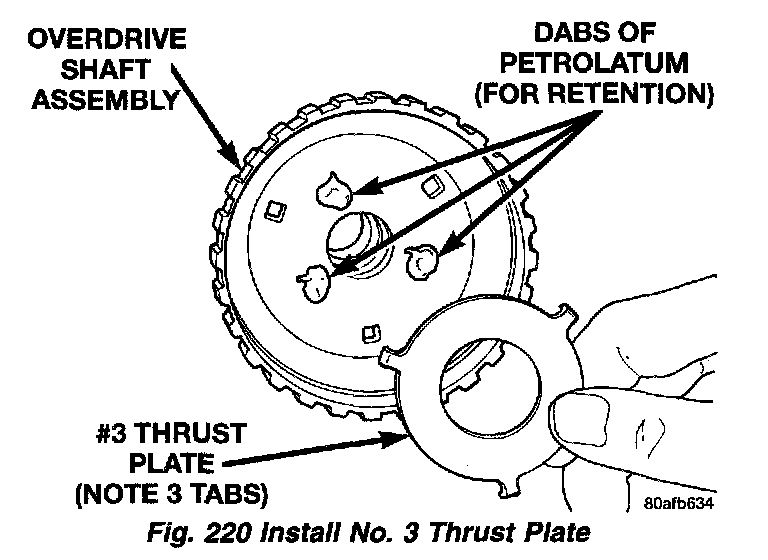 OVERDRIVE SHAFT ASSEMBLY

DABS OF PETROLATUM (FOR RETENTION)

#3 THRUST PLATE (NOTE 3 TABS)

80afb634

Fig. 220 Install No. 3 Thrust Plate