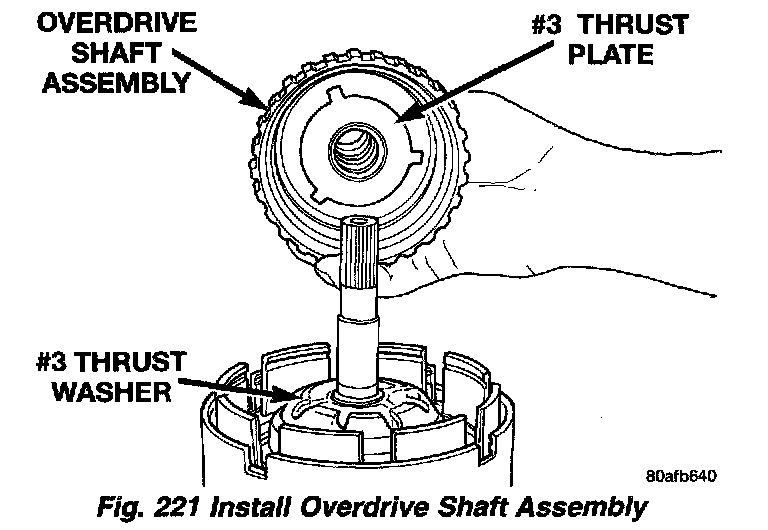 OVERDRIVE SHAFT ASSEMBLY

#3 THRUST PLATE

#3 THRUST WASHER

80afb640

Fig. 221 Install Overdrive Shaft Assembly