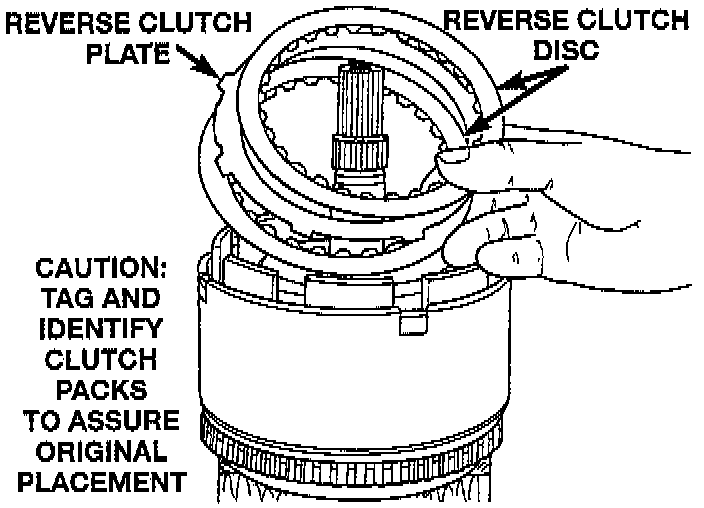 REVERSE CLUTCH PLATE

REVERSE CLUTCH DISC

CAUTION: TAG AND IDENTIFY CLUTCH PACKS TO ASSURE ORIGINAL PLACEMENT