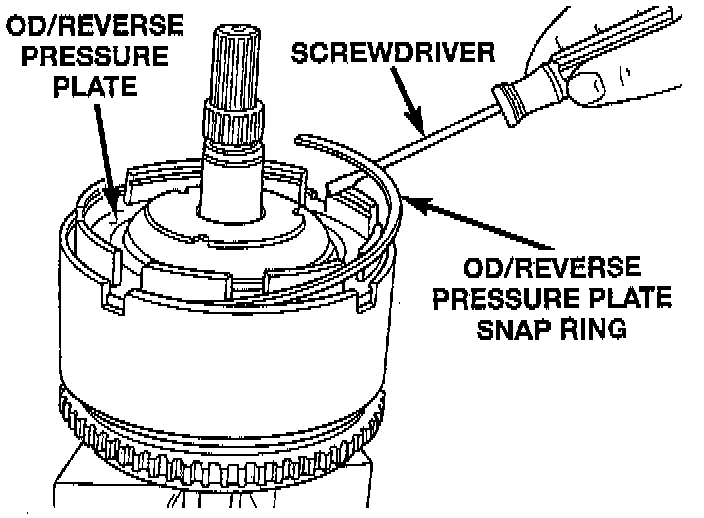 OD/REVERSE PRESSURE PLATE

SCREWDRIVER

OD/REVERSE PRESSURE PLATE SNAP RING