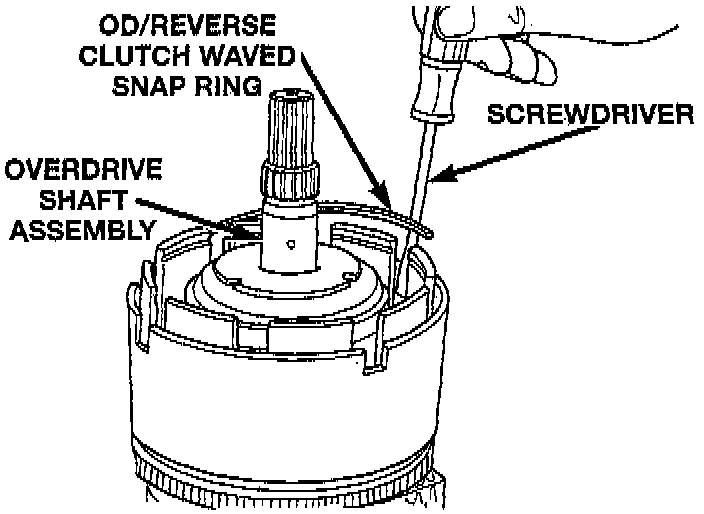 OD/REVERSE CLUTCH WAVED SNAP RING

SCREWDRIVER

OVERDRIVE SHAFT ASSEMBLY