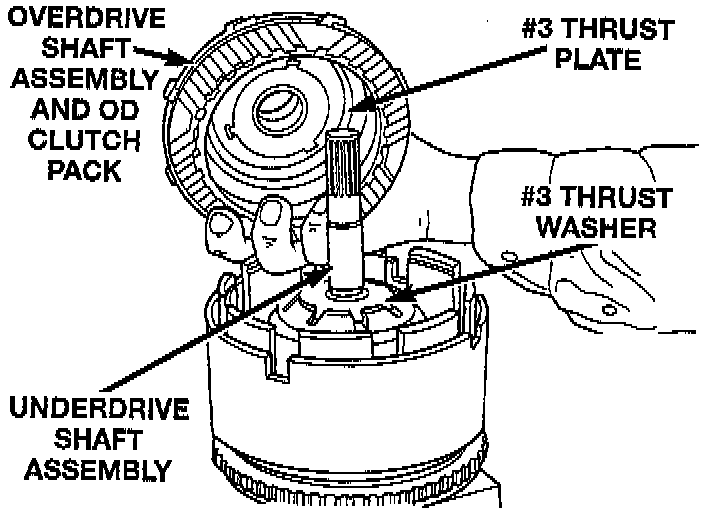 OVERDRIVE SHAFT ASSEMBLY AND OD CLUTCH PACK

#3 THRUST PLATE

#3 THRUST WASHER

UNDERDRIVE SHAFT ASSEMBLY