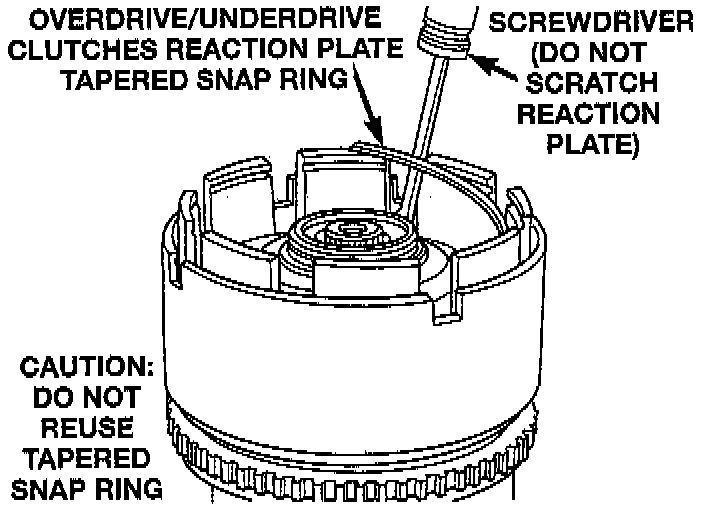 OVERDRIVE/UNDERDRIVE CLUTCHES REACTION PLATE TAPERED SNAP RING

SCREWDRIVER (DO NOT SCRATCH REACTION PLATE)

CAUTION: DO NOT REUSE TAPERED SNAP RING