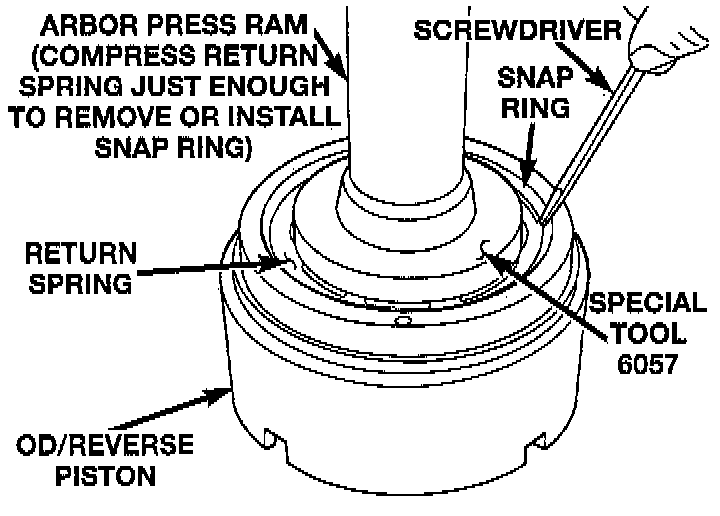 ARBOR PRESS RAM (COMPRESS RETURN SPRING JUST ENOUGH TO REMOVE OR INSTALL SNAP RING)

SCREWDRIVER

SNAP RING

RETURN SPRING

SPECIAL TOOL 6057

OD/REVERSE PISTON