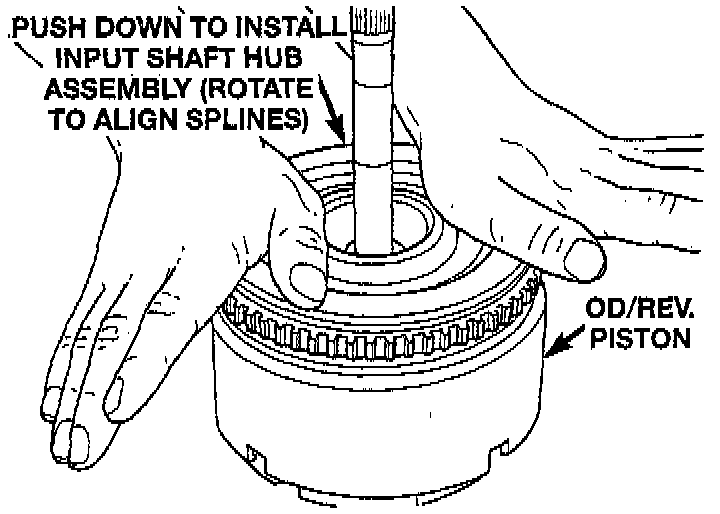 PUSH DOWN TO INSTALL INPUT SHAFT HUB ASSEMBLY (ROTATE TO ALIGN SPLINES)

OD/REV. PISTON