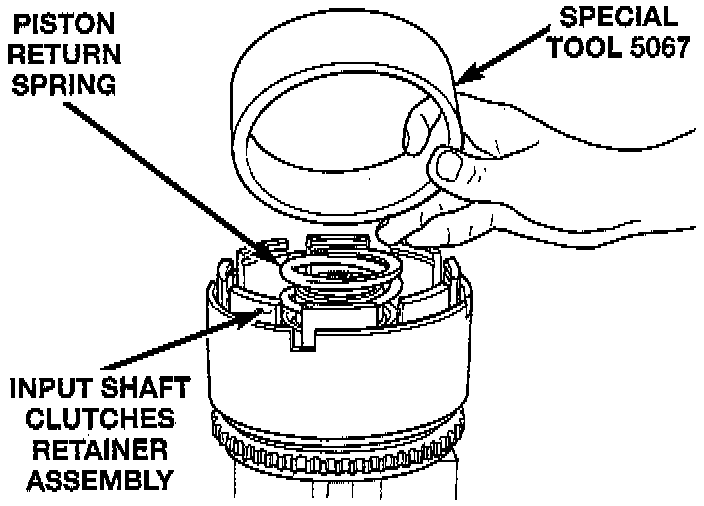 PISTON RETURN SPRING

SPECIAL TOOL 5067

INPUT SHAFT CLUTCHES RETAINER ASSEMBLY