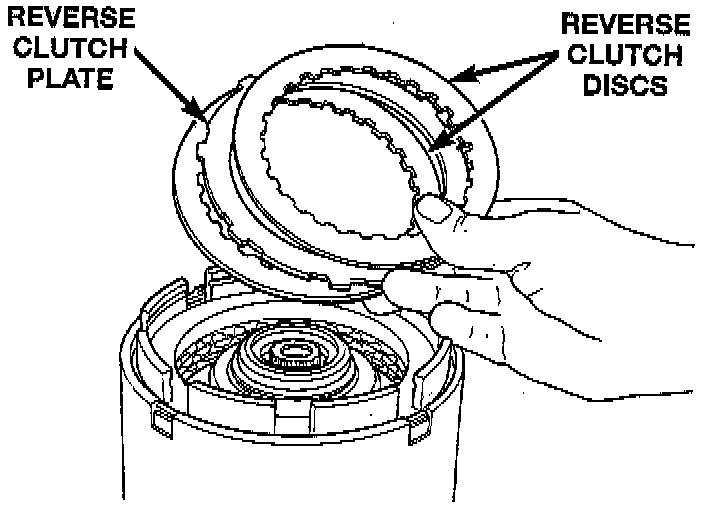 REVERSE CLUTCH PLATE

REVERSE CLUTCH DISCS