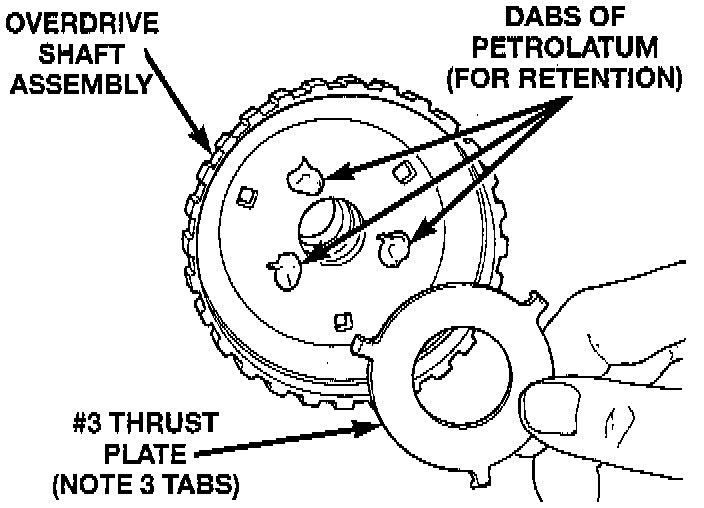 OVERDRIVE SHAFT ASSEMBLY

DABS OF PETROLATUM (FOR RETENTION)

#3 THRUST PLATE (NOTE 3 TABS)