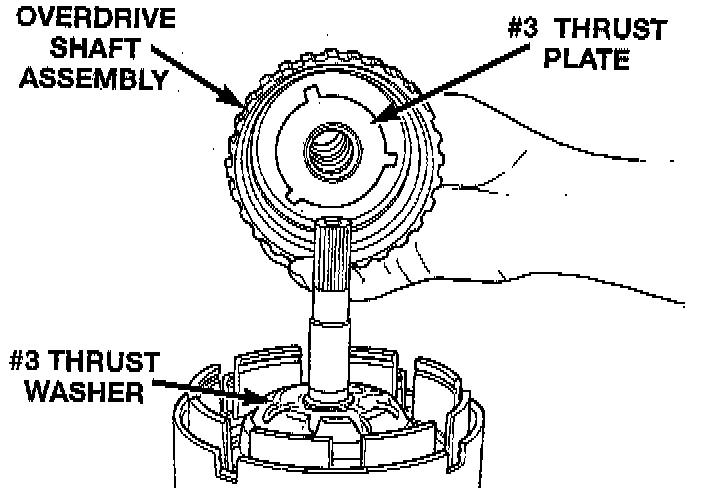 OVERDRIVE SHAFT ASSEMBLY

#3 THRUST PLATE

#3 THRUST WASHER