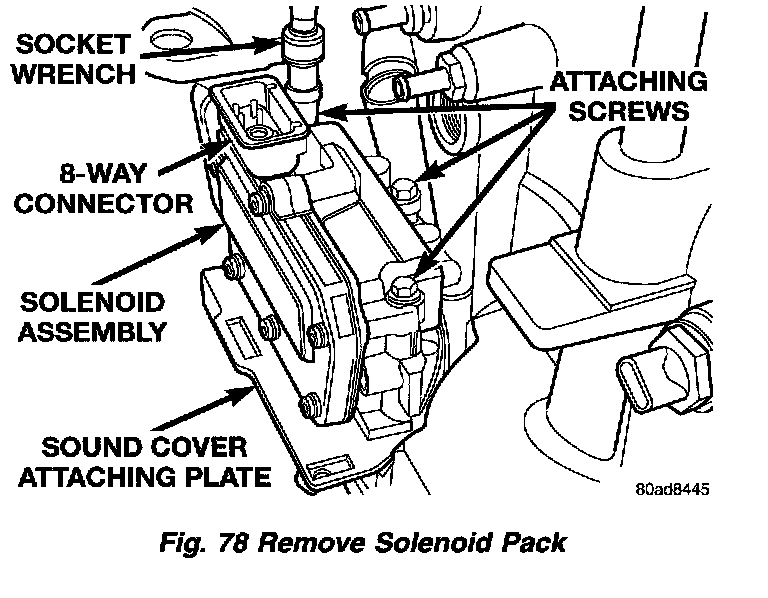 SOCKET WRENCH

ATTACHING SCREWS

8-WAY CONNECTOR

SOLENOID ASSEMBLY

SOUND COVER ATTACHING PLATE

80ad8445

Fig. 78 Remove Solenoid Pack