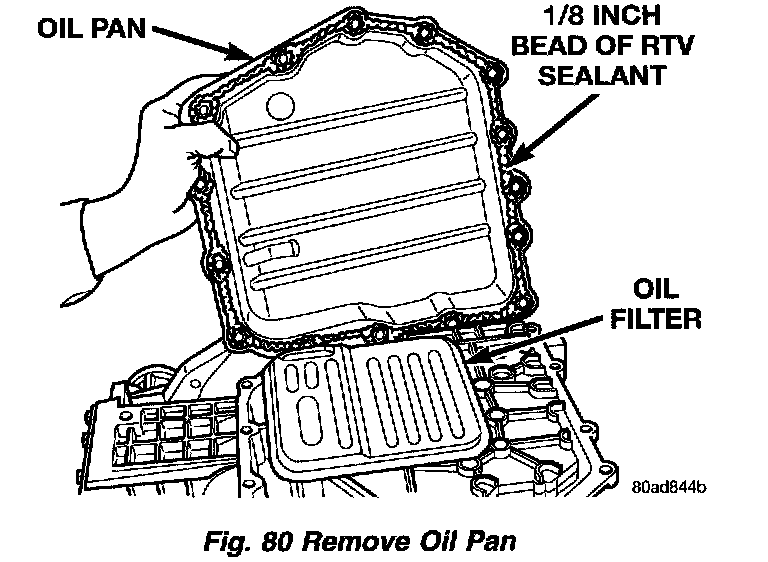 OIL PAN

1/8 INCH BEAD OF RTV SEALANT

OIL FILTER

80ad844b

Fig. 80 Remove Oil Pan