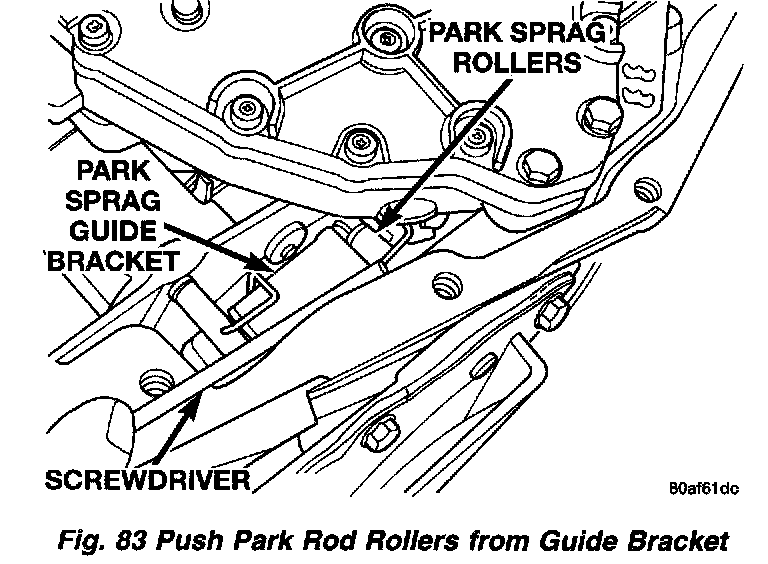 PARK SPRAG ROLLERS

PARK SPRAG GUIDE BRACKET

SCREWDRIVER

80af61dc

Fig. 83 Push Park Rod Rollers from Guide Bracket