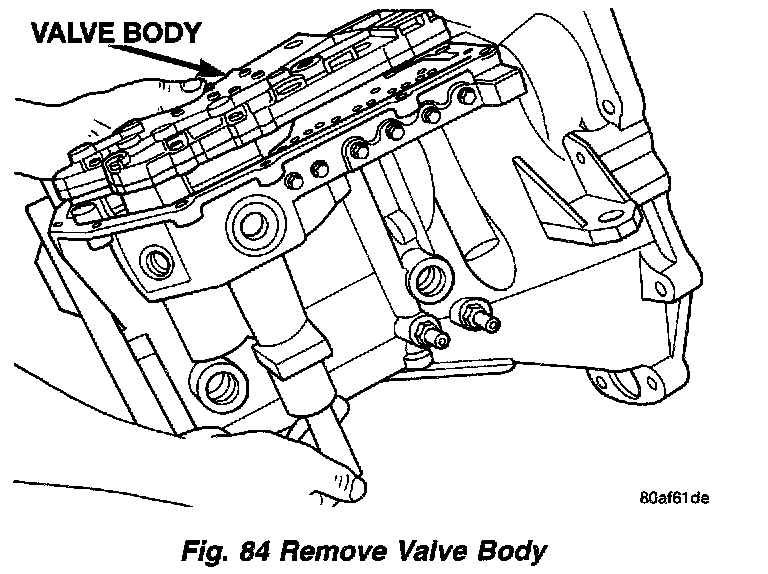 VALVE BODY

80af61de

Fig. 84 Remove Valve Body