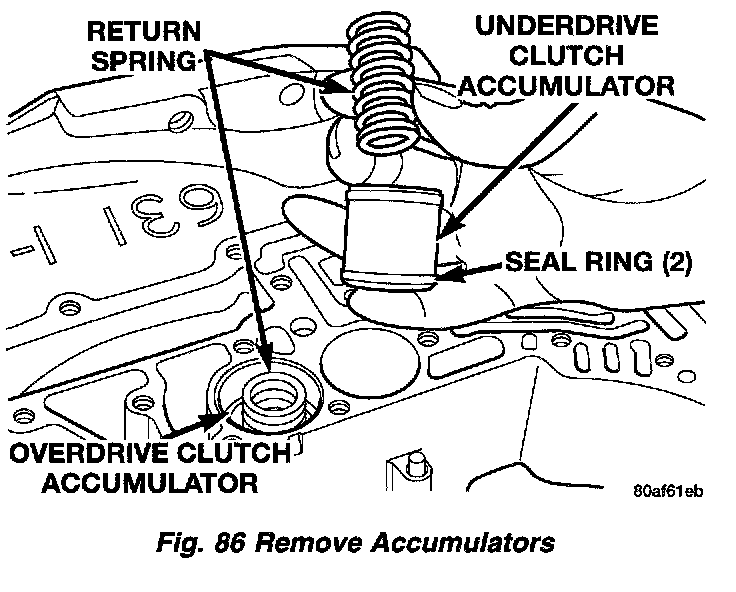 RETURN SPRING

UNDERDRIVE CLUTCH ACCUMULATOR

SEAL RING (2)

OVERDRIVE CLUTCH ACCUMULATOR

80af61eb

Fig. 86 Remove Accumulators