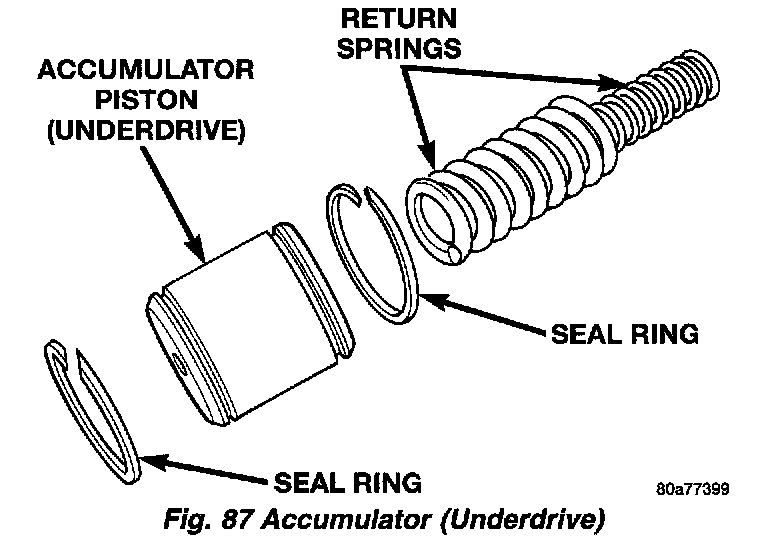 RETURN SPRINGS

ACCUMULATOR PISTON (UNDERDRIVE)

SEAL RING

SEAL RING

80a77399

Fig. 87 Accumulator (Underdrive)