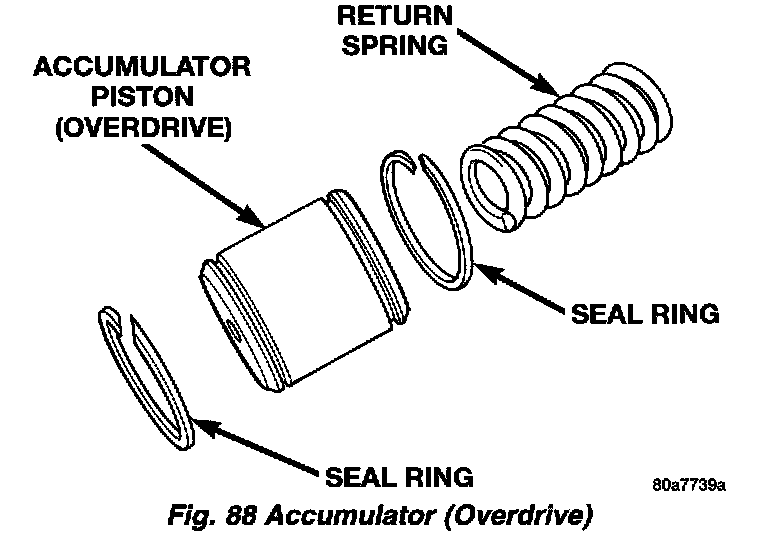 RETURN SPRING

ACCUMULATOR PISTON (OVERDRIVE)

SEAL RING

SEAL RING

80a7739a

Fig. 88 Accumulator (Overdrive)