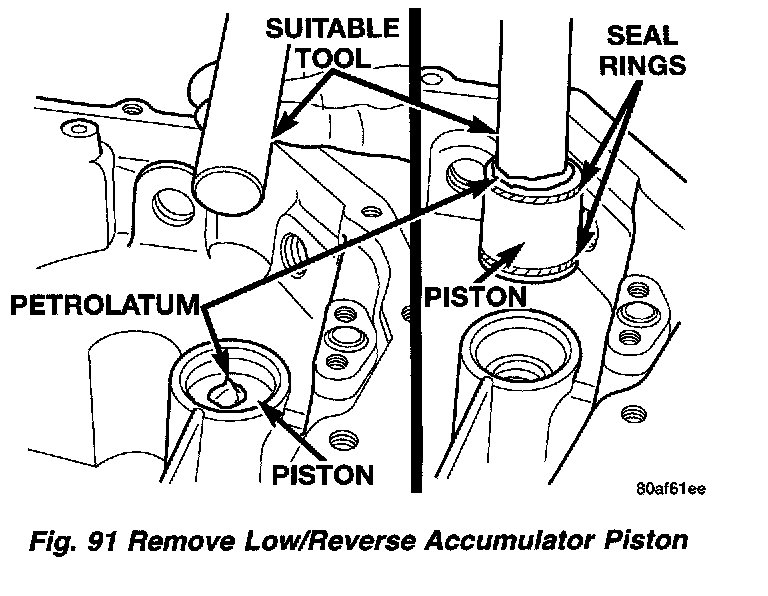 SUITABLE TOOL

SEAL RINGS

PETROLATUM

PISTON

PISTON

80af61ee

Fig. 91 Remove Low/Reverse Accumulator Piston