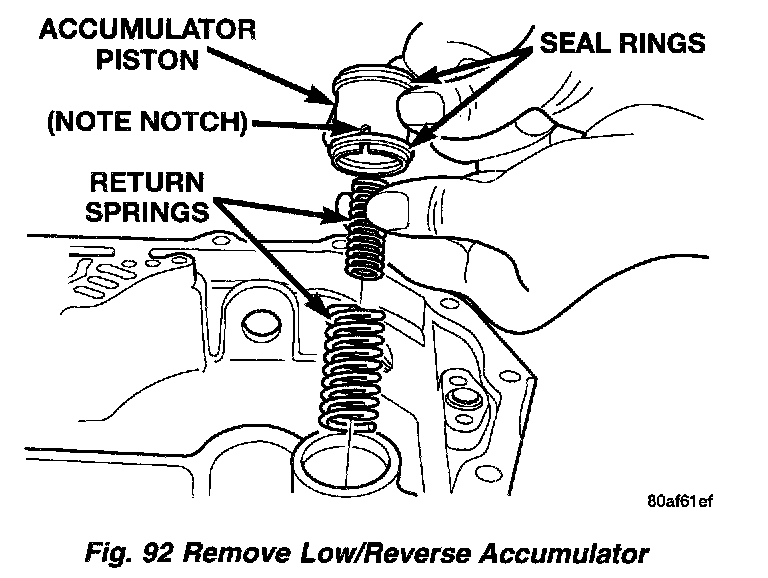 ACCUMULATOR PISTON

SEAL RINGS

(NOTE NOTCH)

RETURN SPRINGS

80af61ef

Fig. 92 Remove Low/Reverse Accumulator