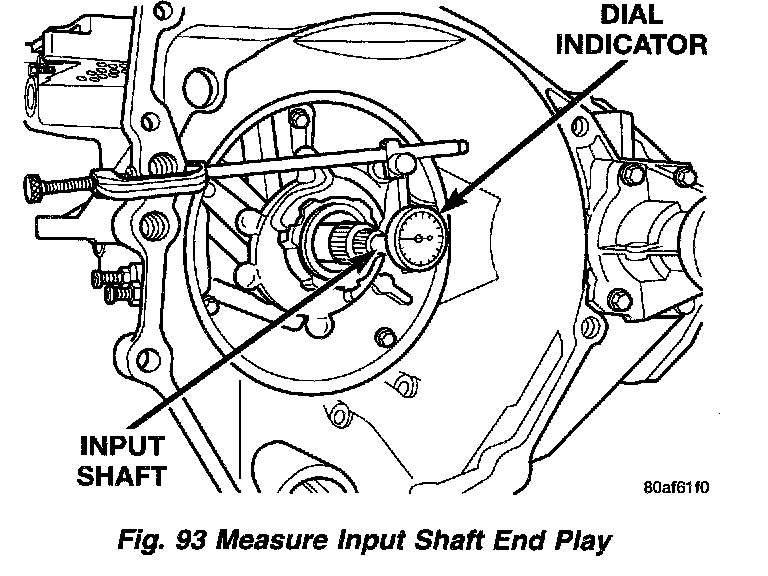 DIAL INDICATOR

INPUT SHAFT

80af61f0

Fig. 93 Measure Input Shaft End Play