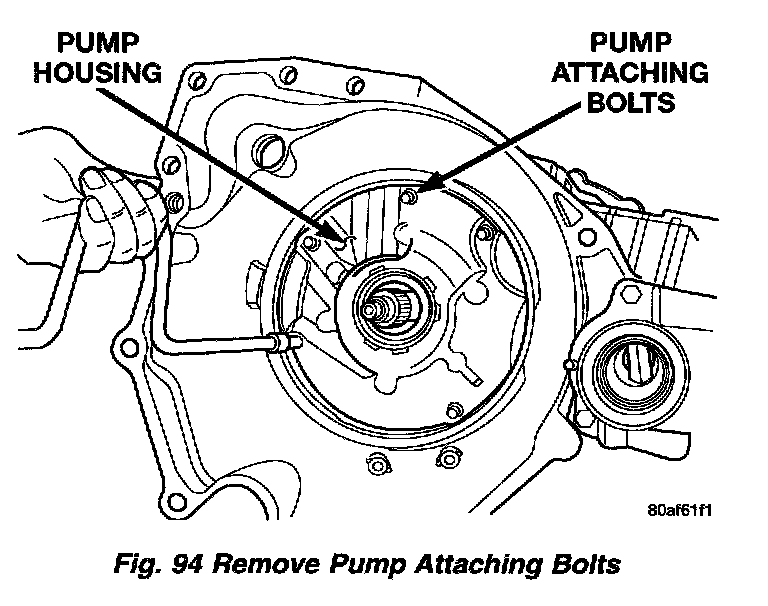 PUMP HOUSING

PUMP ATTACHING BOLTS

80af61f1

Fig. 94 Remove Pump Attaching Bolts