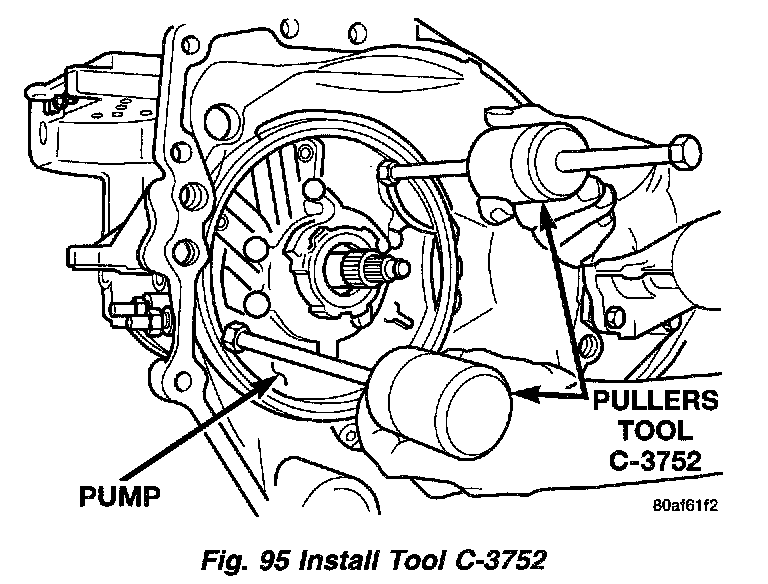 PULLERS
TOOL
C-3752

PUMP

80af61f2

Fig. 95 Install Tool C-3752