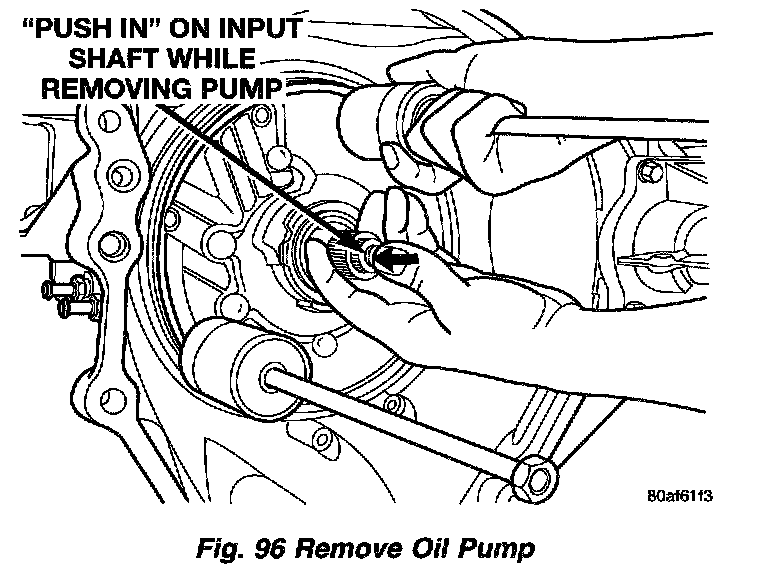 "PUSH IN" ON INPUT SHAFT WHILE REMOVING PUMP

80af61f3

Fig. 96 Remove Oil Pump