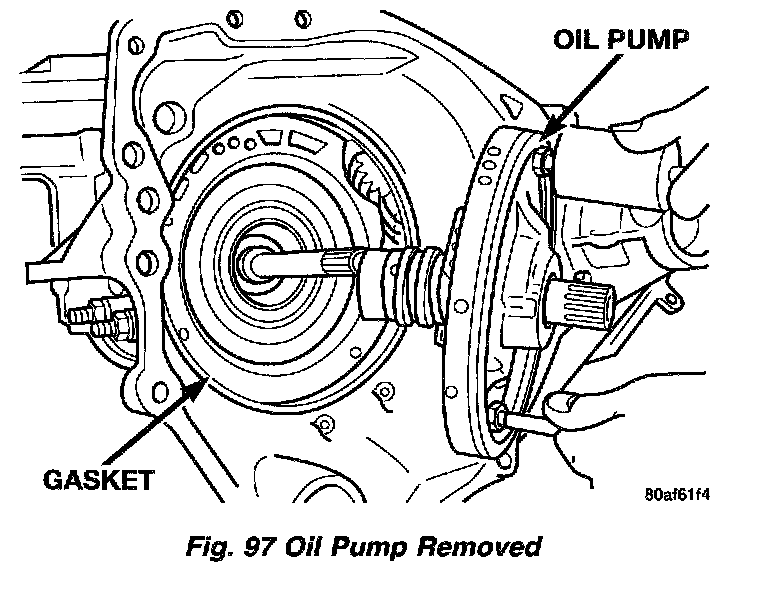 OIL PUMP

GASKET

80af61f4

Fig. 97 Oil Pump Removed