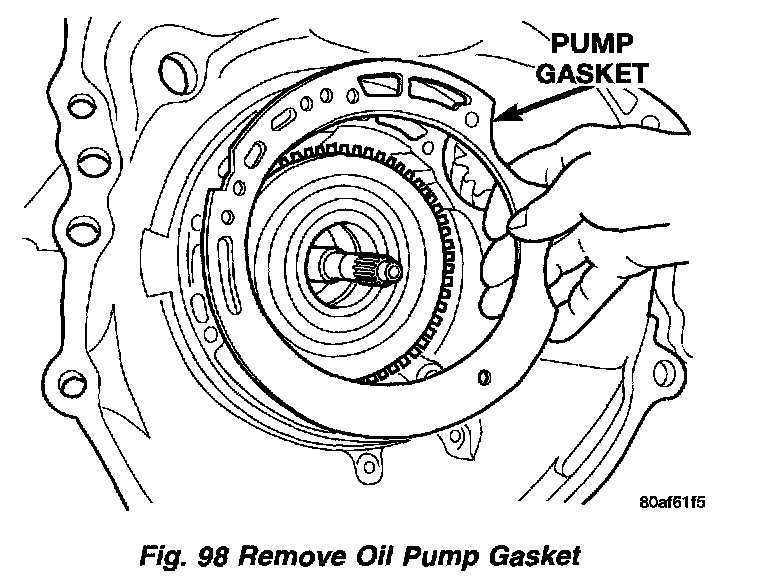 PUMP GASKET

80af61f5

Fig. 98 Remove Oil Pump Gasket