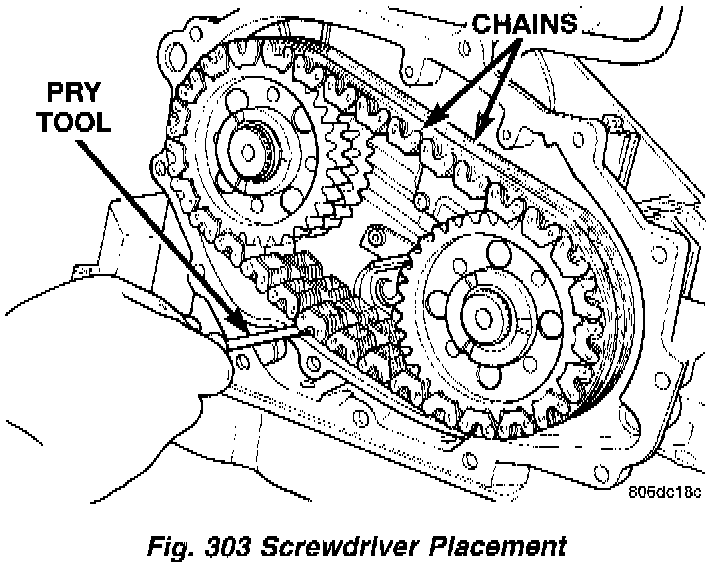 CHAINS

PRY TOOL

805dc18c

Fig. 303 Screwdriver Placement