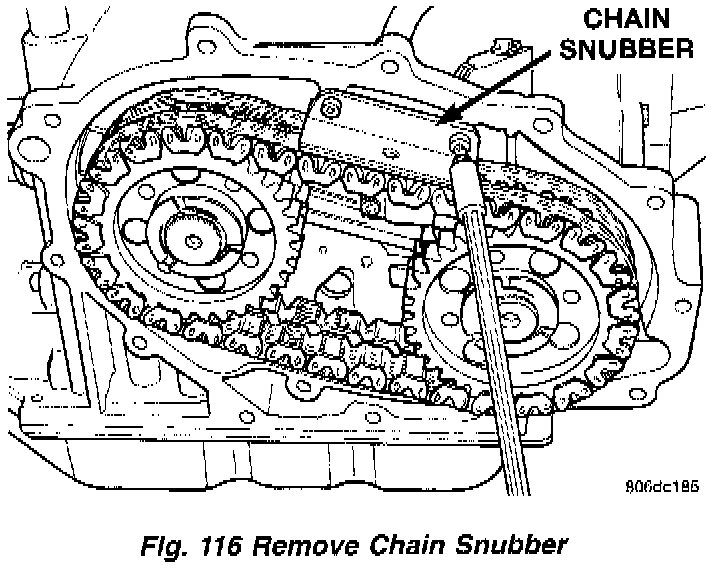 CHAIN SNUBBER

806dc186

Fig. 116 Remove Chain Snubber