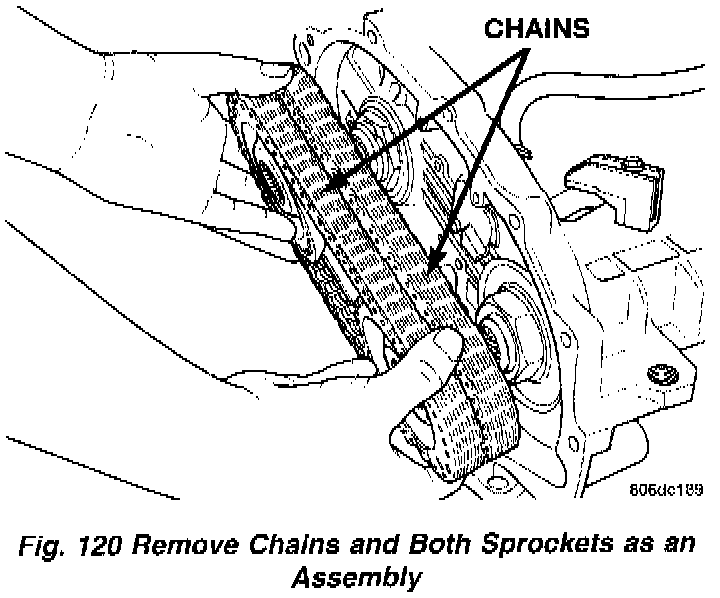 CHAINS

806dc189

Fig. 120 Remove Chains and Both Sprockets as an Assembly