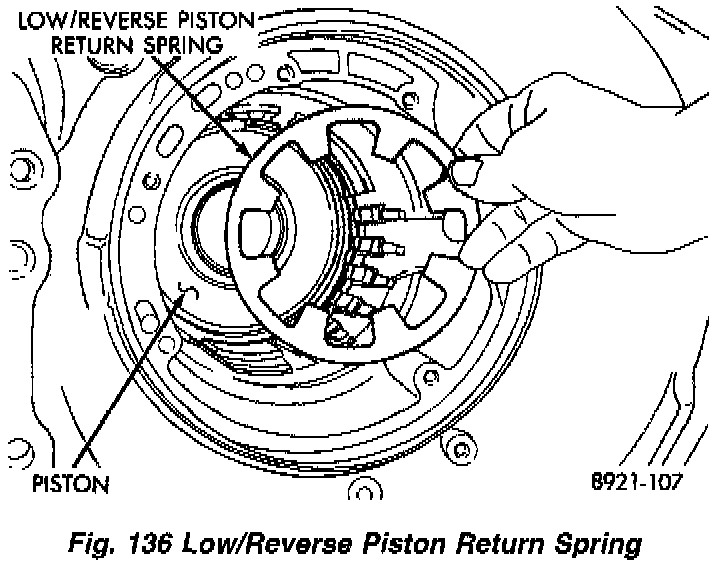 LOW/REVERSE PISTON RETURN SPRING

PISTON

8921-107

Fig. 136 Low/Reverse Piston Return Spring