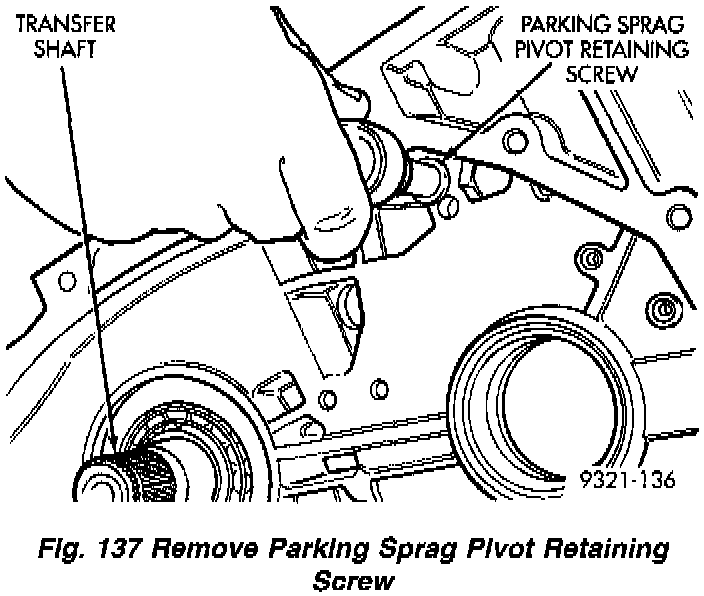 TRANSFER SHAFT

PARKING SPRAG PIVOT RETAINING SCREW

9321-136

Fig. 137 Remove Parking Sprag Pivot Retaining Screw