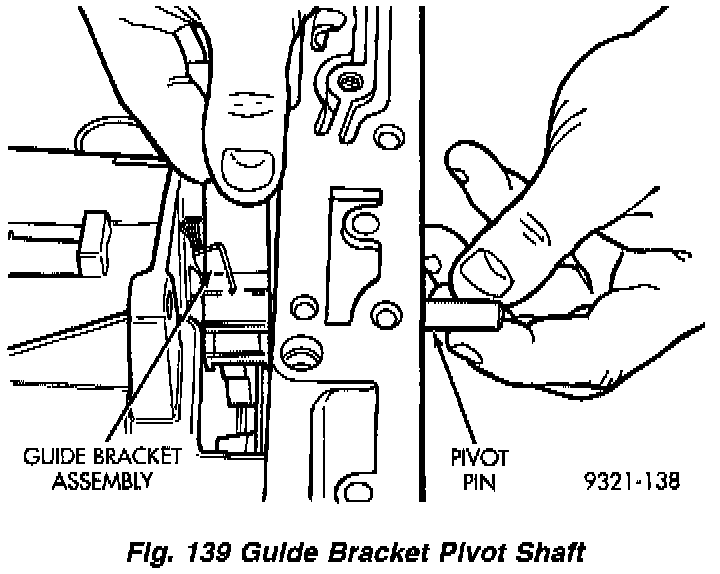 GUIDE BRACKET ASSEMBLY

PIVOT PIN

9321-138

Fig. 139 Guide Bracket Pivot Shaft