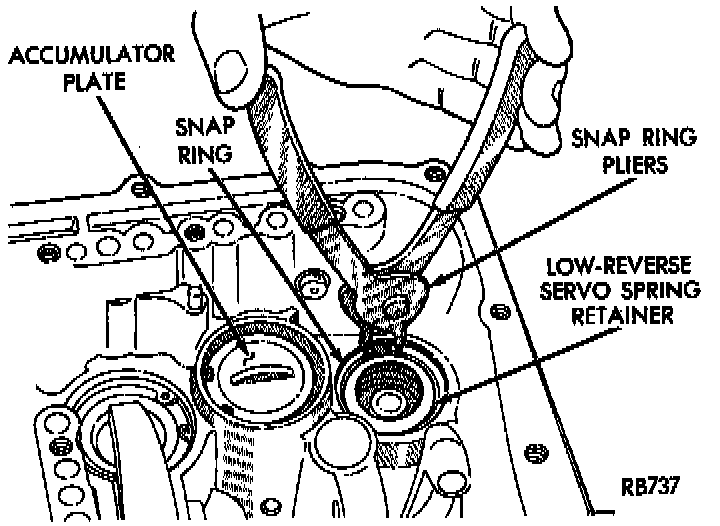 ACCUMULATOR PLATE

SNAP RING

SNAP RING PLIERS

LOW-REVERSE SERVO SPRING RETAINER

RB737