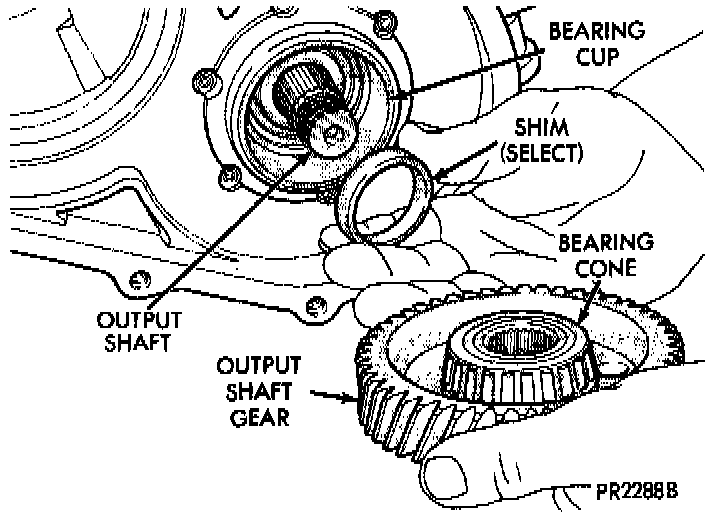 BEARING CUP

SHIM (SELECT)

BEARING CONE

OUTPUT SHAFT

OUTPUT SHAFT GEAR

PR2288B