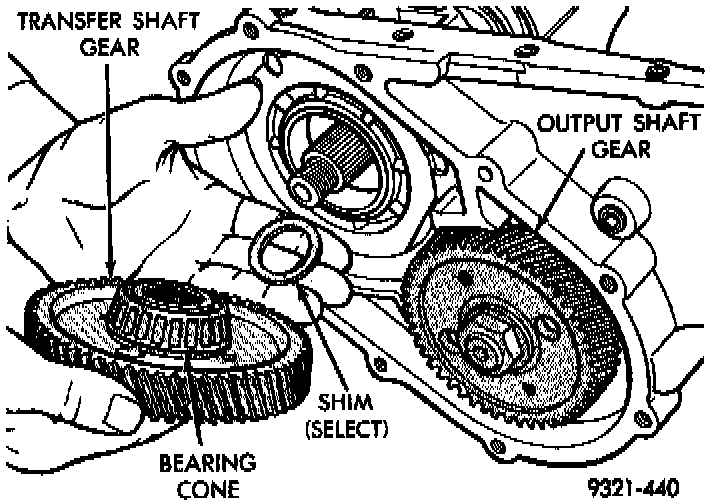 TRANSFER SHAFT GEAR

OUTPUT SHAFT GEAR

SHIM (SELECT)

BEARING CONE

9321-440