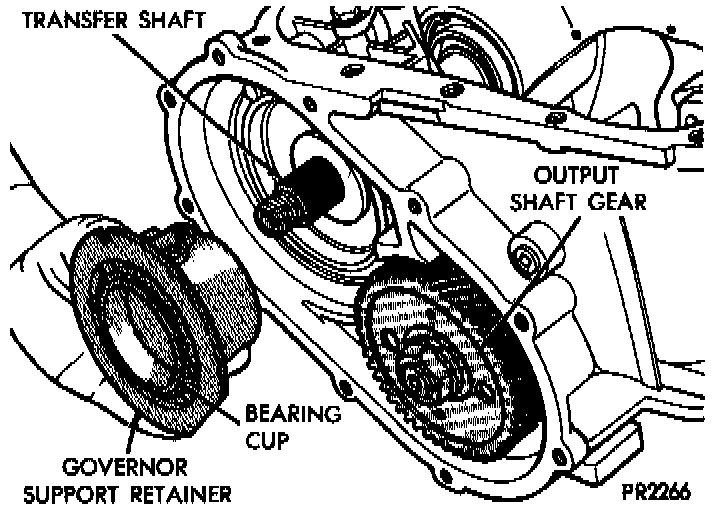 TRANSFER SHAFT

OUTPUT SHAFT GEAR

BEARING CUP

GOVERNOR SUPPORT RETAINER

PR2266