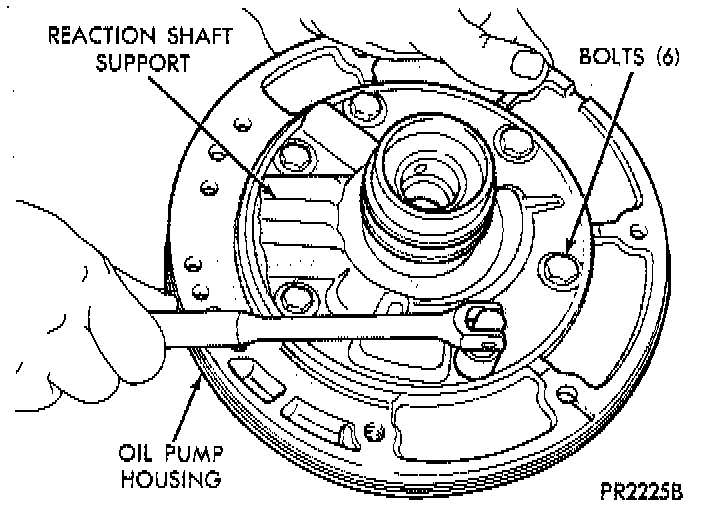 REACTION SHAFT SUPPORT

BOLTS (6)

OIL PUMP HOUSING

PR2225B