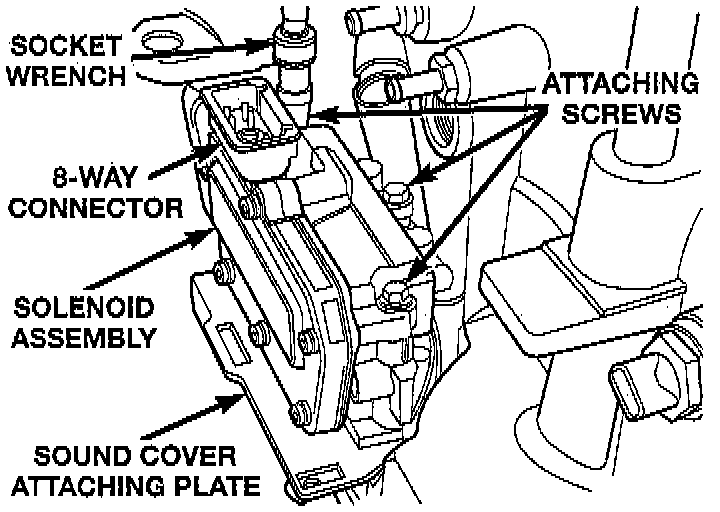 SOCKET WRENCH

ATTACHING SCREWS

8-WAY CONNECTOR

SOLENOID ASSEMBLY

SOUND COVER ATTACHING PLATE