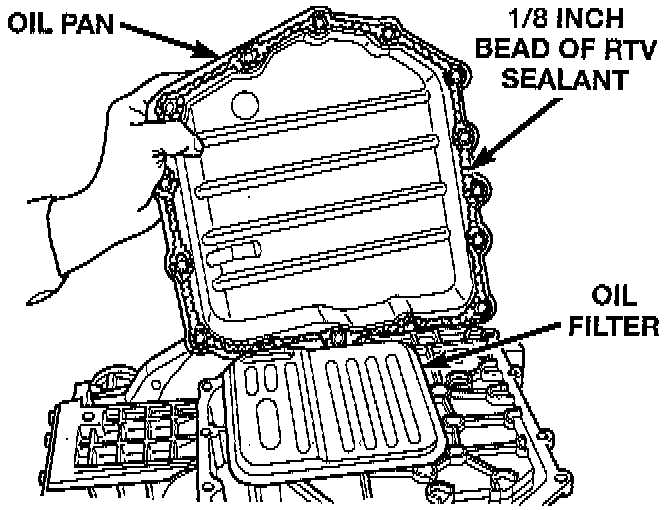 OIL PAN

1/8 INCH
BEAD OF RTV
SEALANT

OIL
FILTER