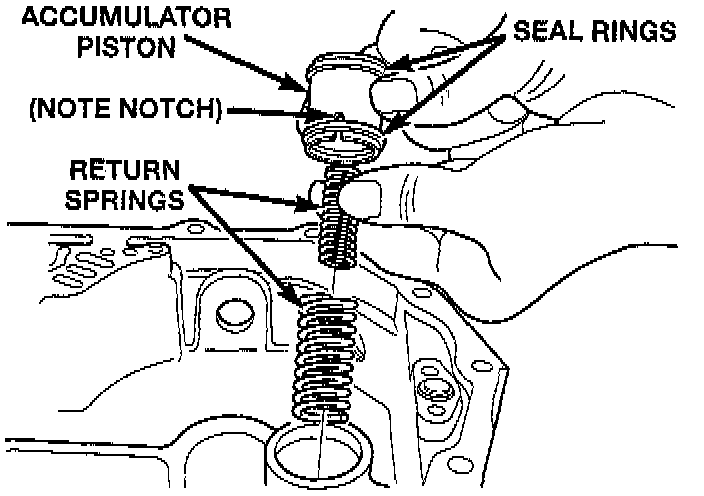 ACCUMULATOR PISTON

SEAL RINGS

(NOTE NOTCH)

RETURN SPRINGS