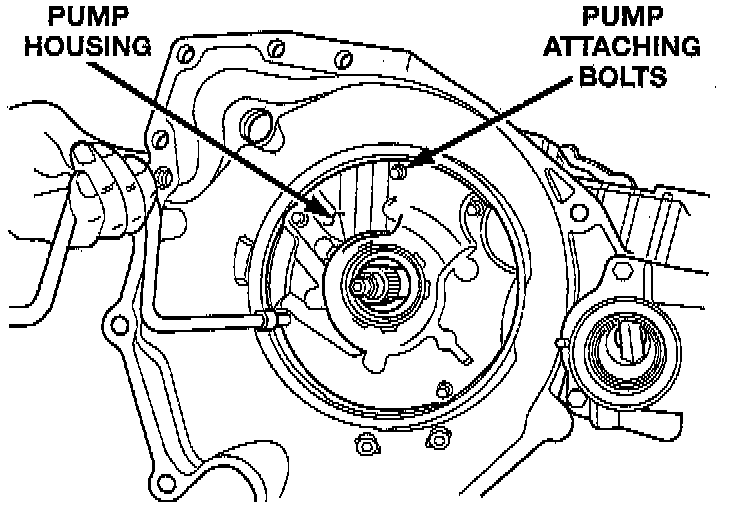 PUMP HOUSING

PUMP ATTACHING BOLTS