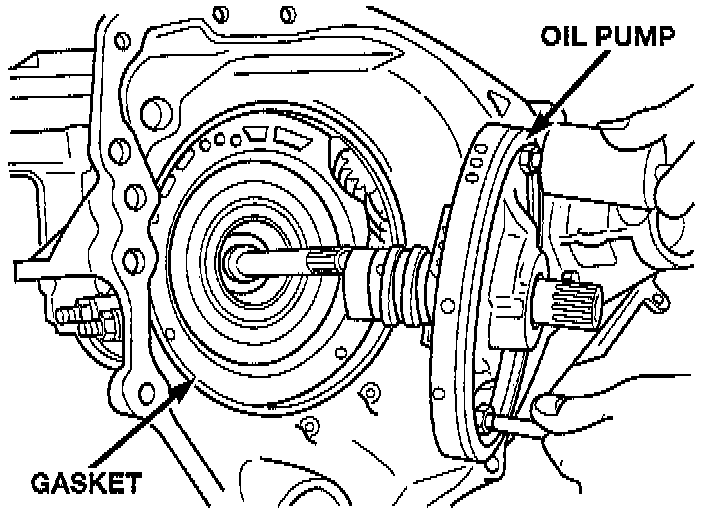 OIL PUMP

GASKET