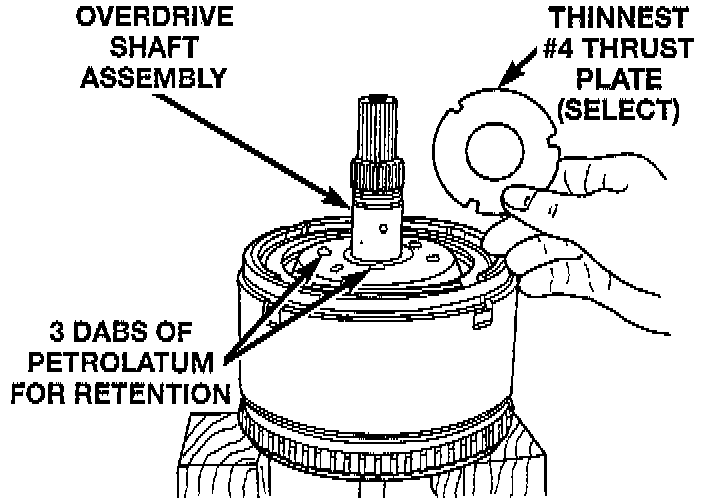 OVERDRIVE SHAFT ASSEMBLY

THINNEST #4 THRUST PLATE (SELECT)

3 DABS OF PETROLATUM FOR RETENTION