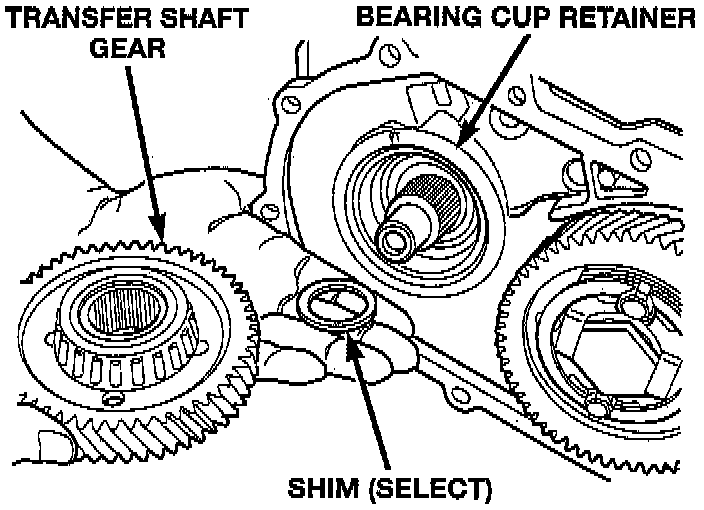 TRANSFER SHAFT GEAR

BEARING CUP RETAINER

SHIM (SELECT)