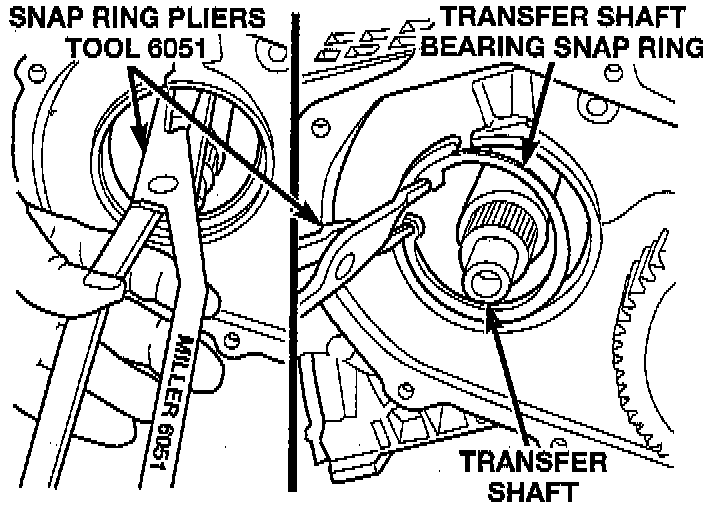 SNAP RING PLIERS TOOL 6051

TRANSFER SHAFT BEARING SNAP RING

MILLER 6051

TRANSFER SHAFT