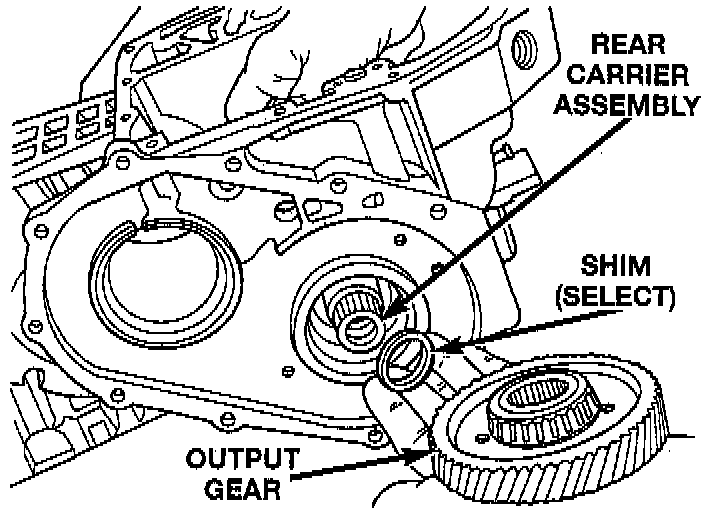 REAR CARRIER ASSEMBLY

SHIM (SELECT)

OUTPUT GEAR