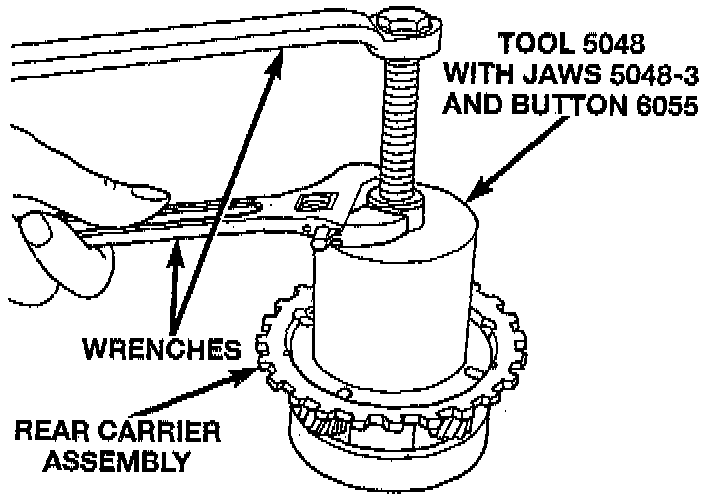 TOOL 5048
WITH JAWS 5048-3
AND BUTTON 6055

WRENCHES

REAR CARRIER
ASSEMBLY